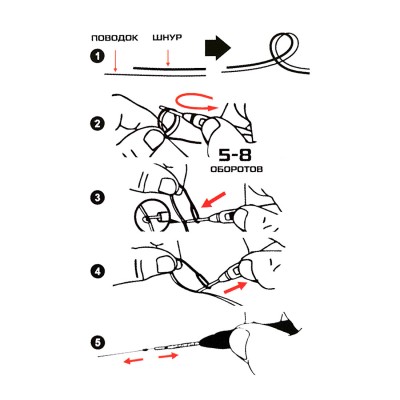 ПОВОДОК ШНУР

1

2

5-8
ОБОРОТОВ

3

4

5